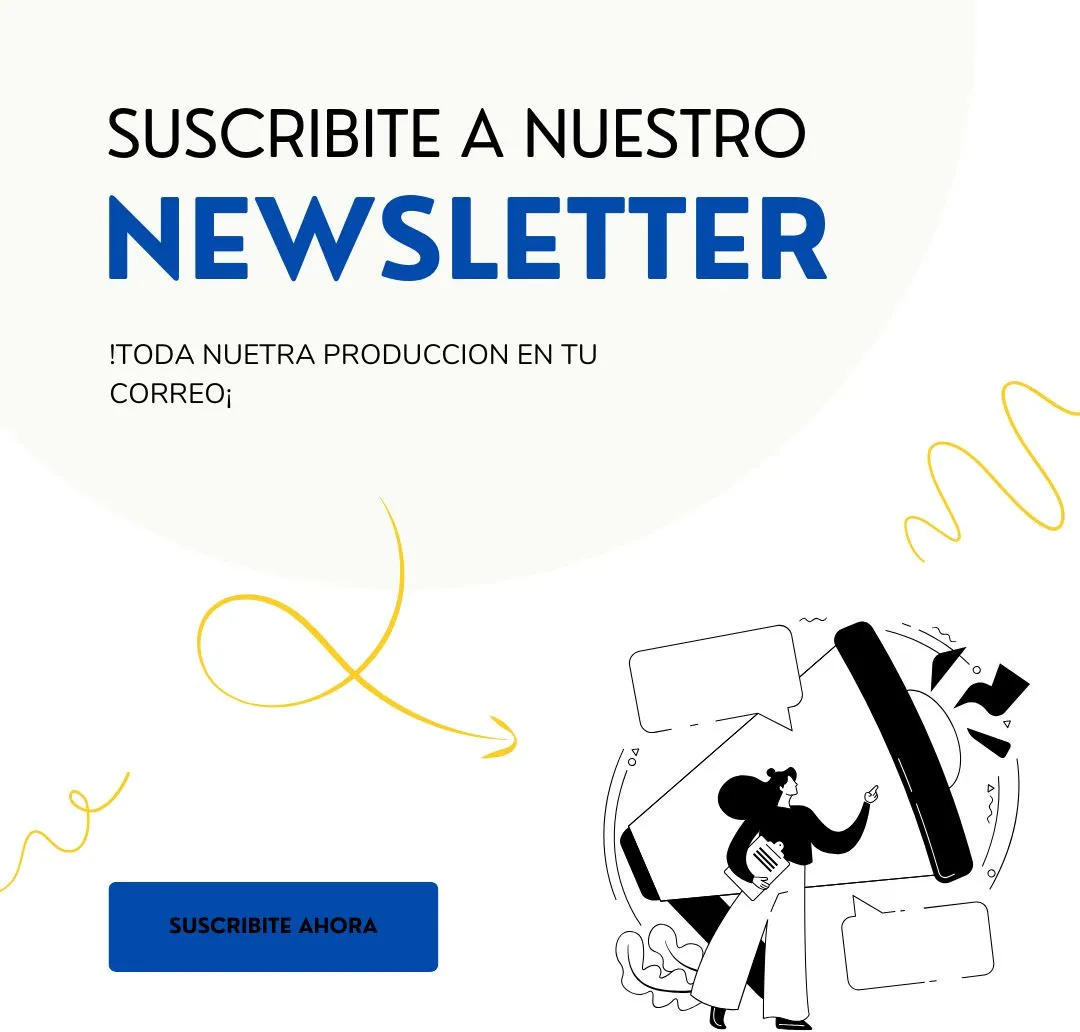 SUSCRIBITE A NUESTRO
NEWSLETTER

!TODA NUETRA PRODUCCION EN TU CORREO¡

SUSCRIBITE AHORA